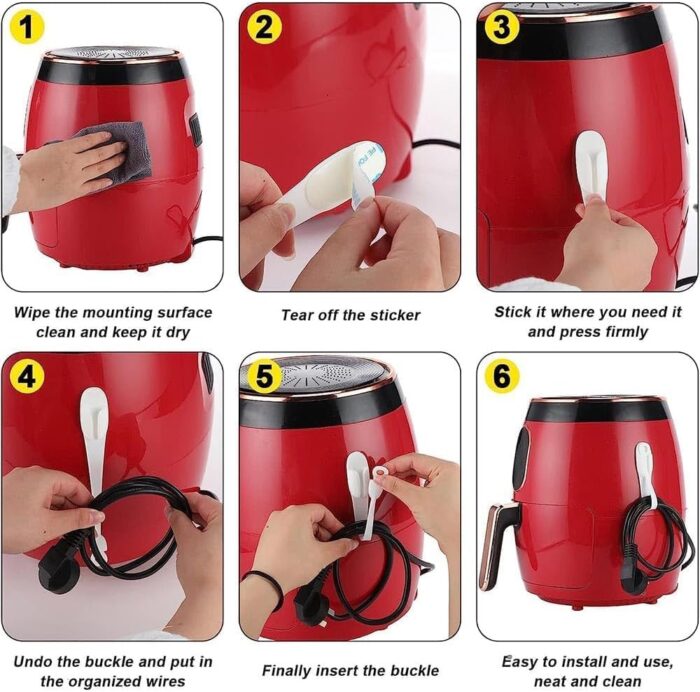 1

Wipe the mounting surface clean and keep it dry

2

Tear off the sticker

3

Stick it where you need it and press firmly

4

Undo the buckle and put in the organized wires

5

Finally insert the buckle

6

Easy to install and use, neat and clean