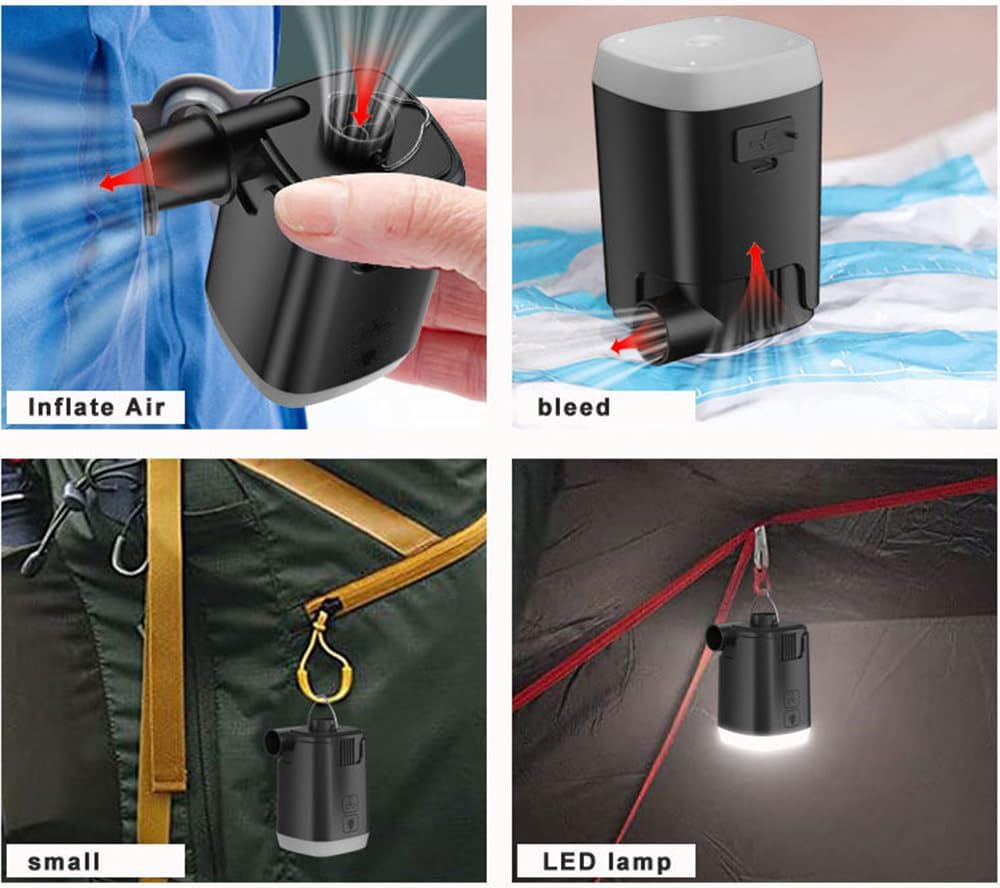 Inflate Air

bleed

small

LED lamp