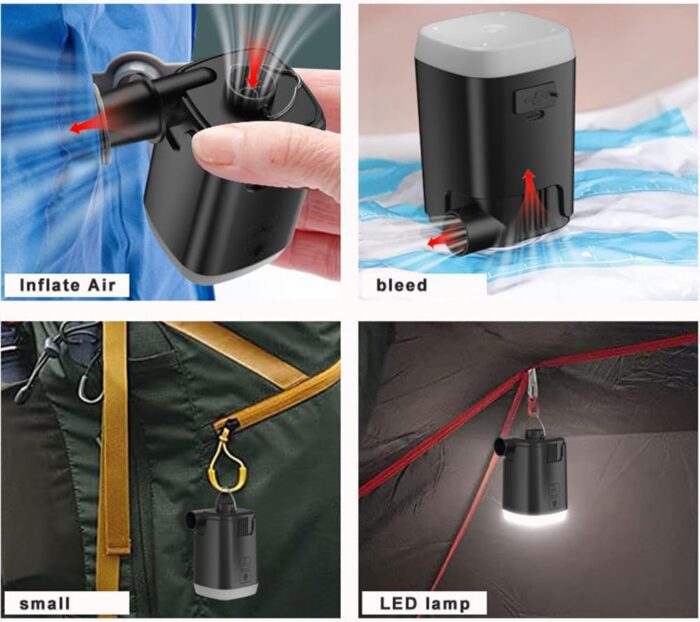 Inflate Air

bleed

small

LED lamp