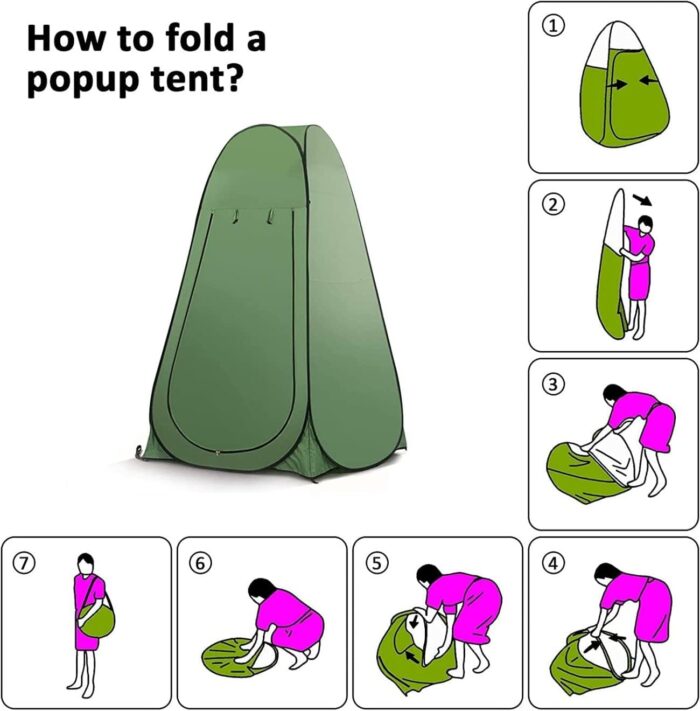 How to fold a popup tent?

①

②

③

⑦

⑥

⑤

④